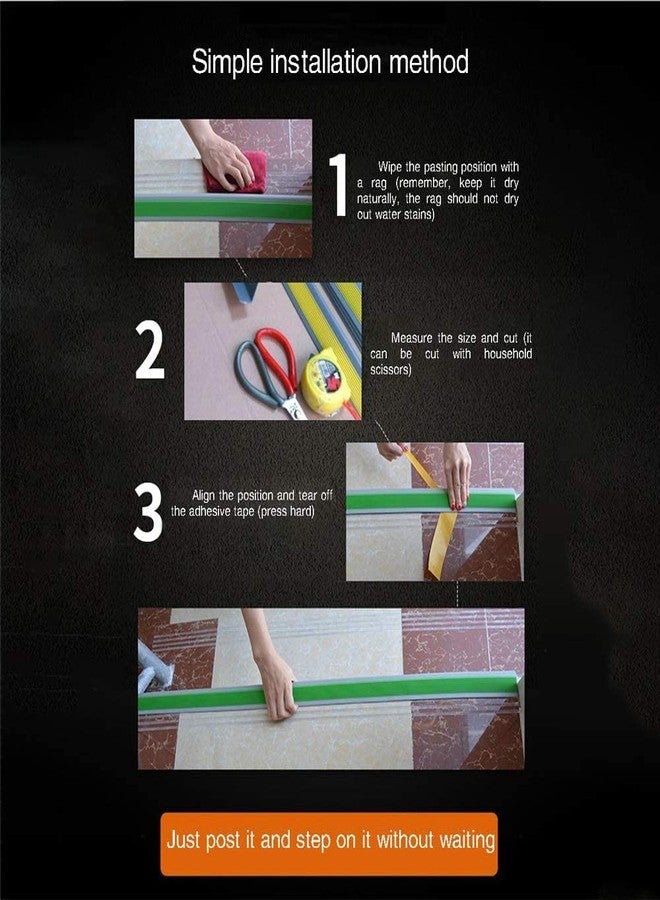 Simple installation method

1 Wipe the pasting position with a rag (remember, keep it dry naturally, the rag should not dry out water stains)

2 Measure the size and cut (it can be cut with household scissors)

3 Align the position and tear off the adhesive tape (press hard)

Just post it and step on it without waiting